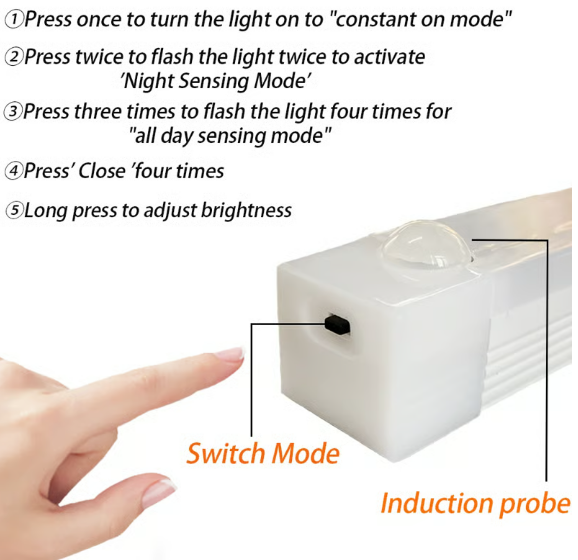 ①Press once to turn the light on to "constant on mode"

②Press twice to flash the light twice to activate 'Night Sensing Mode'

③Press three times to flash the light four times for "all day sensing mode"

④Press' Close 'four times

⑤Long press to adjust brightness

Switch Mode

Induction probe